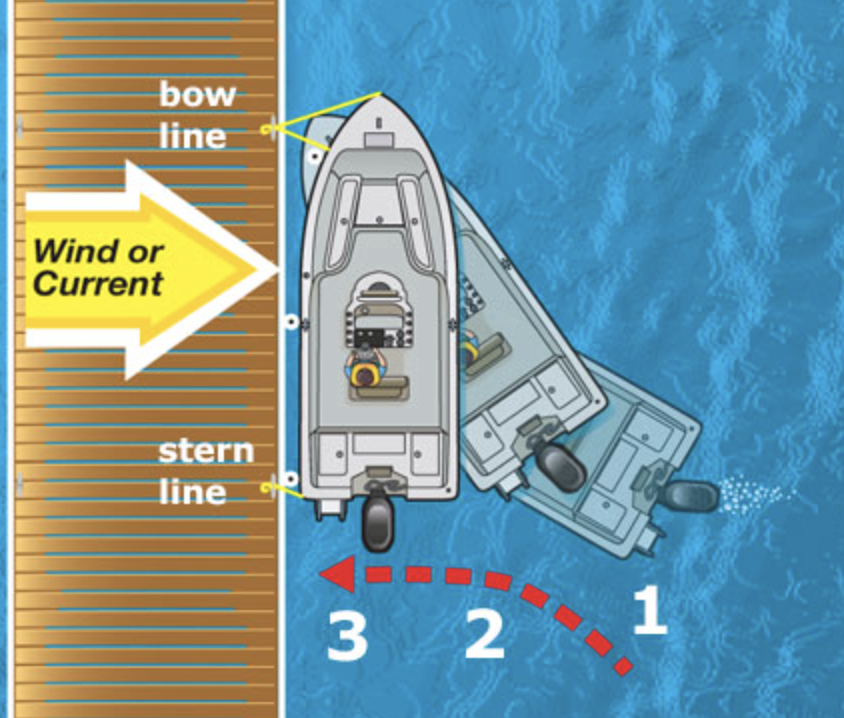 bow line

Wind or Current

stern line

3

2

1